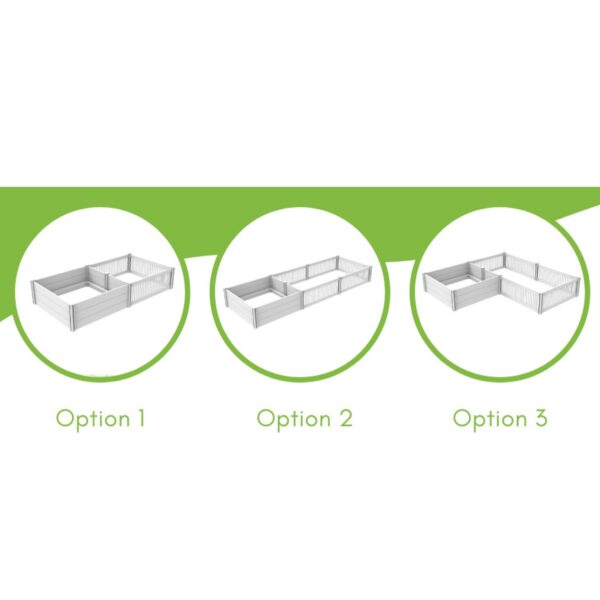 Option 1

Option 2

Option 3