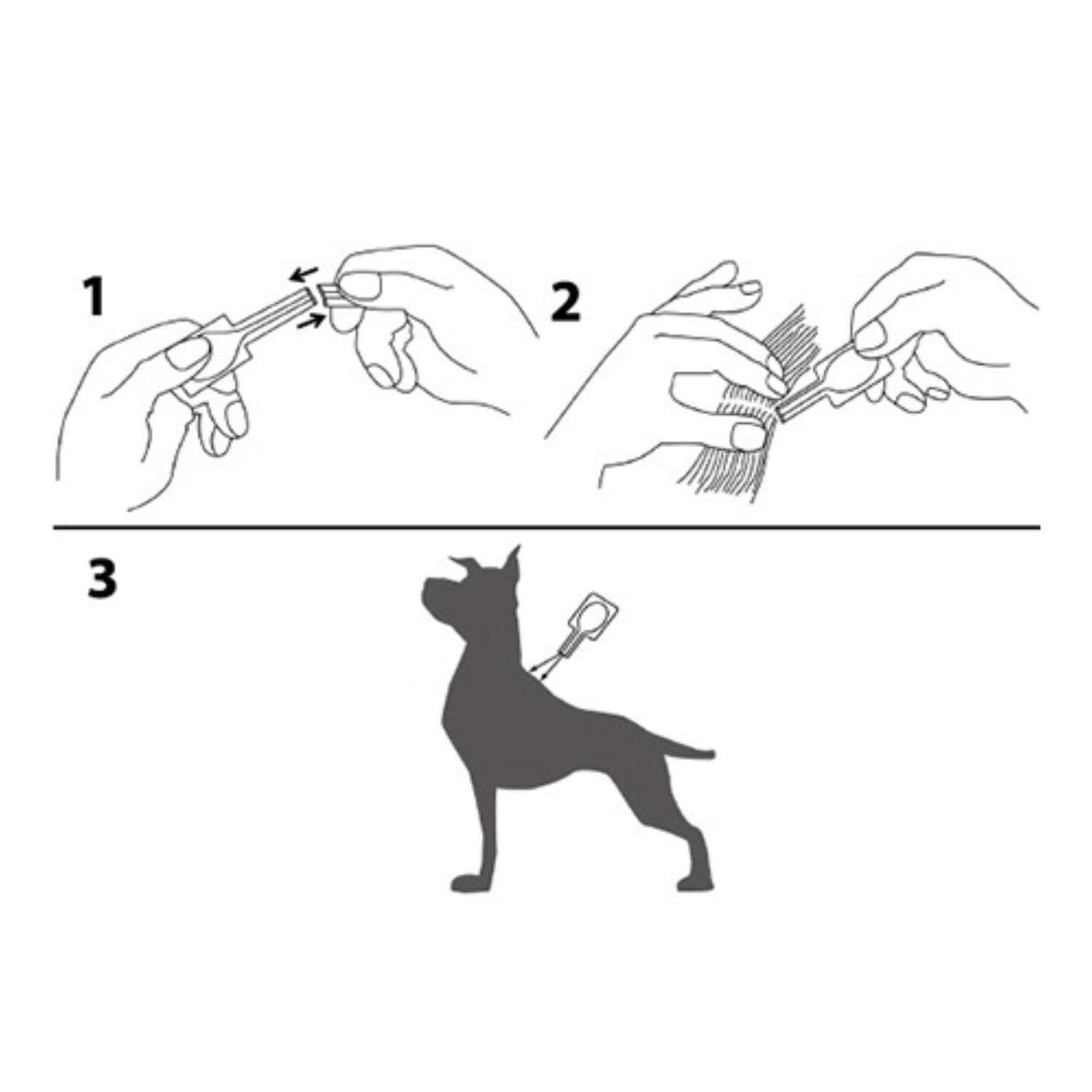 1

2

3